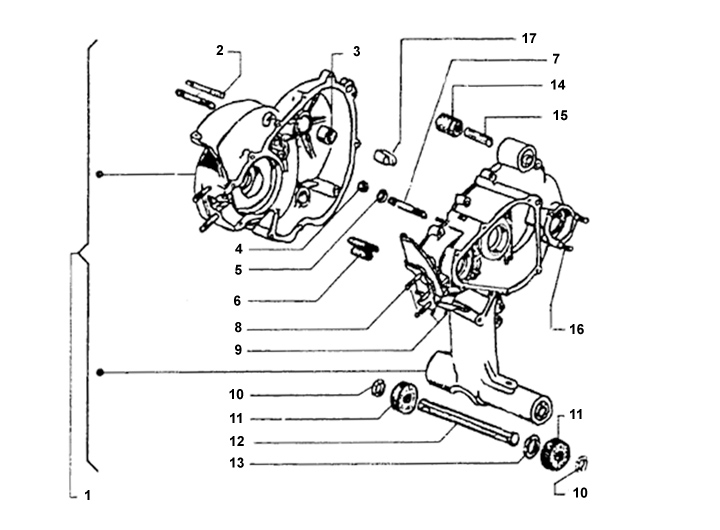 2
3
17
7
14
15
4
5
6
8
9
16
10
11
12
13
11
10
1