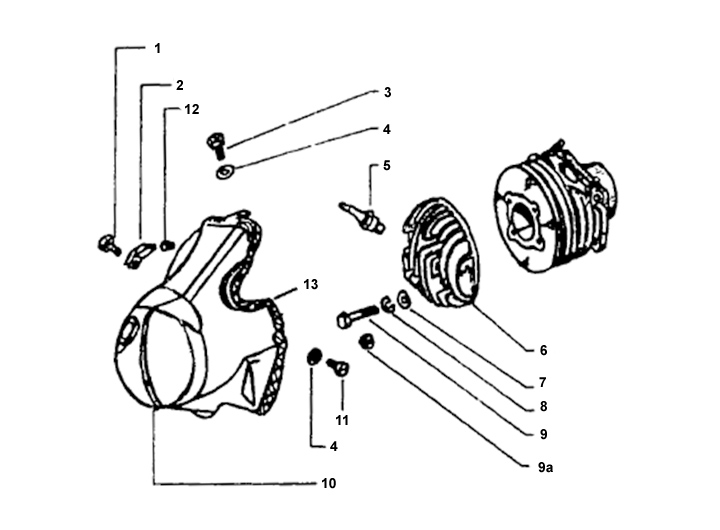 1
2
12
3
4
5
13
6
7
8
9
9a
11
4
10