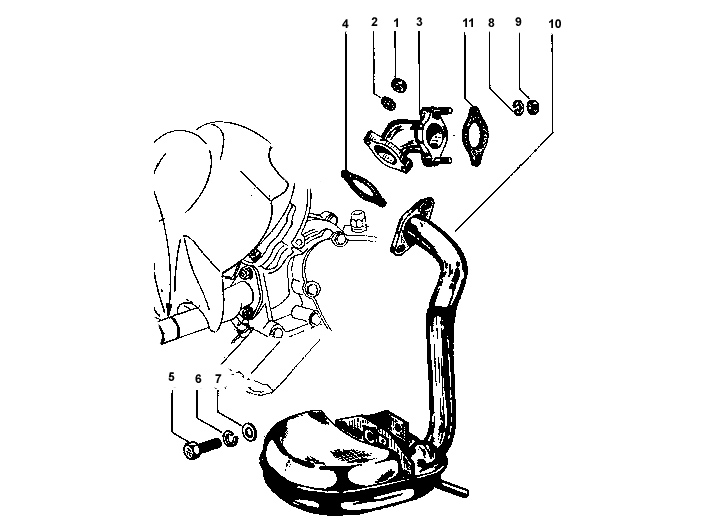 4
2
1
3
11
8
9
10
5
6
7