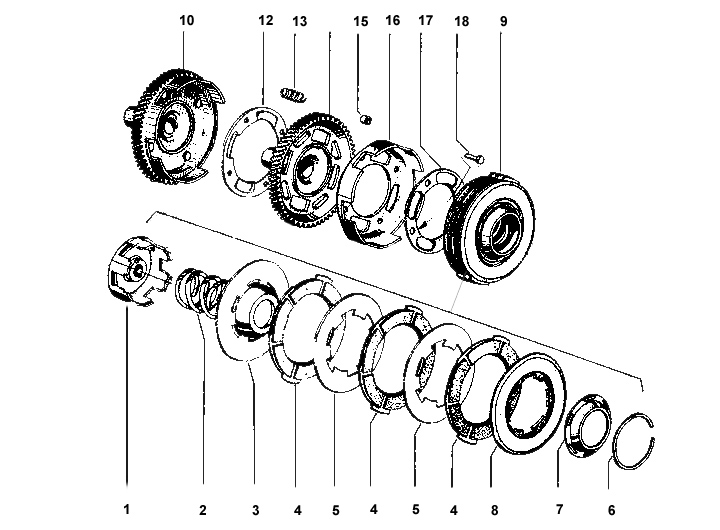 10 12 13 15 16 17 18 9

1 2 3 4 5 4 5 4 8 7 6