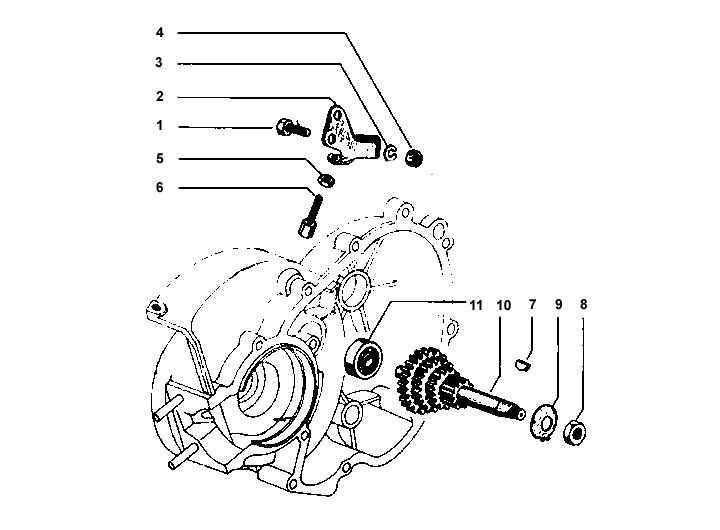 4
3
2
1
5
6
11
10
7
9
8