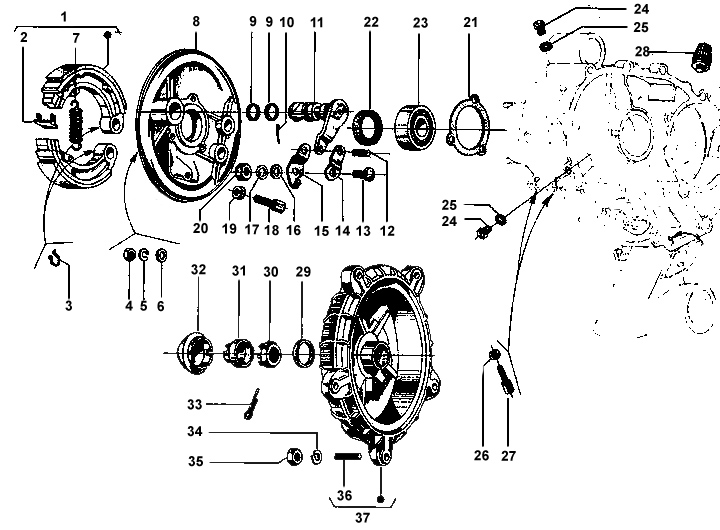 1
2
7
8
9
9
10
11
22
23
21
24
25
28
20
19
17
18
16
15
14
13
12
25
24
3
4
5
6
32
31
30
29
33
34
35
36
37
26
27