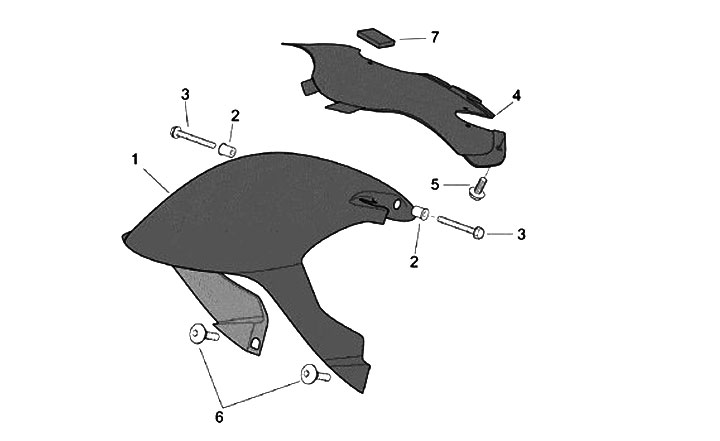 7
4
3
2
1
5
3
2
6