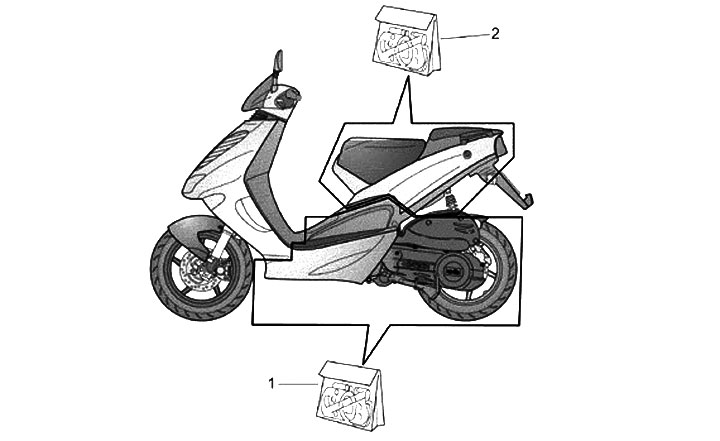 2

1