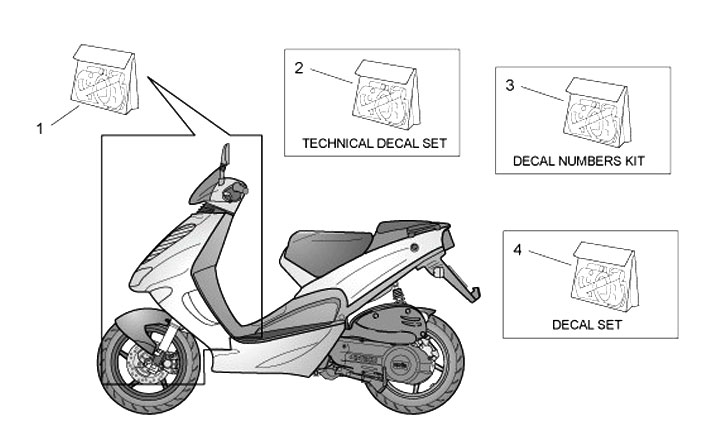 1

2

TECHNICAL DECAL SET

3

DECAL NUMBERS KIT

4

DECAL SET