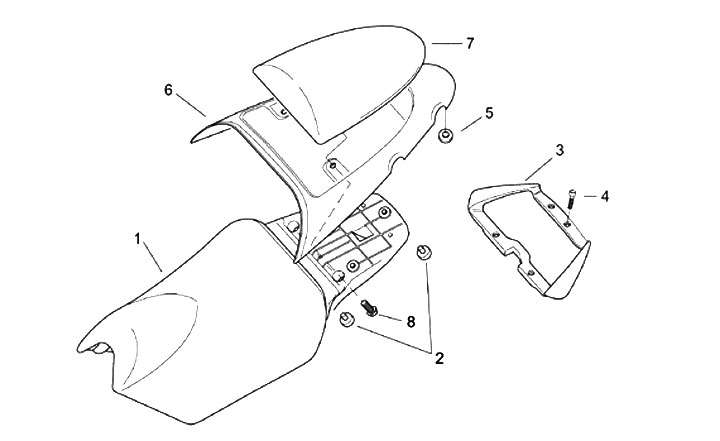 7
6
5
3
4
1
8
2