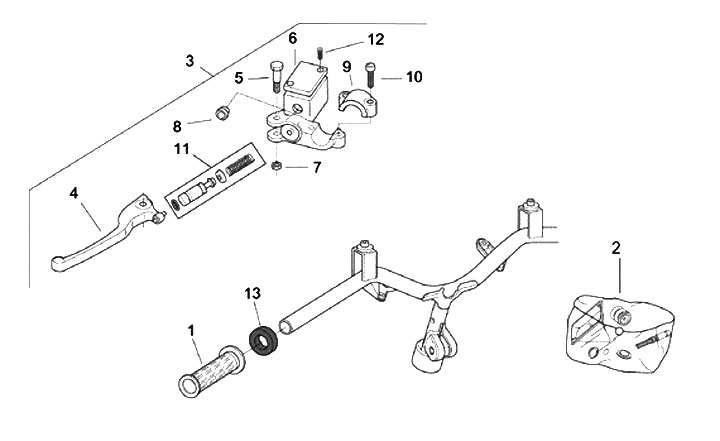 3
6
12
5
9
10
8
11
7
4
2
13
1