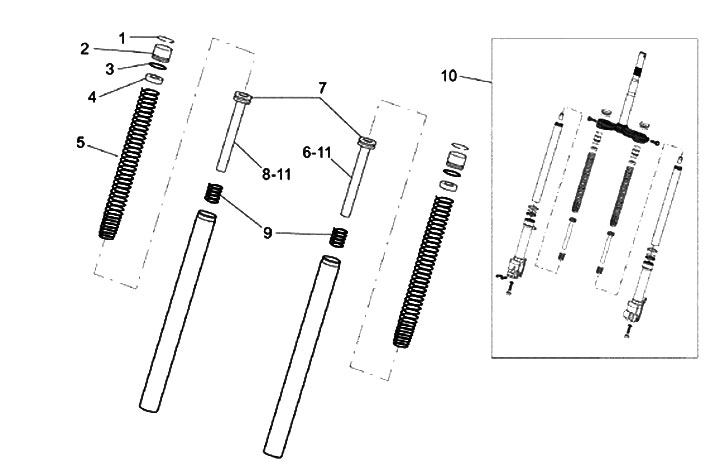 1
2
3
4
5
7
8-11
6-11
9
10