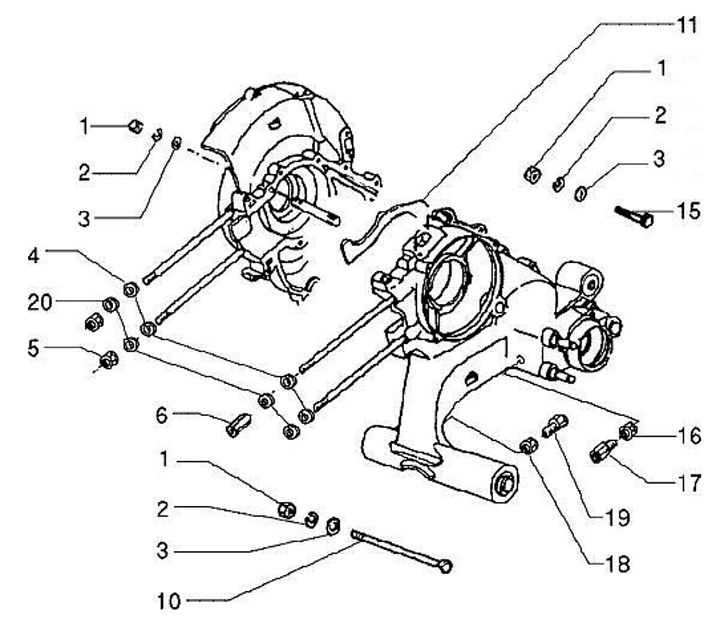 11
1
2
3
15
1
2
3
4
20
5
6
16
17
19
18
1
2
3
10