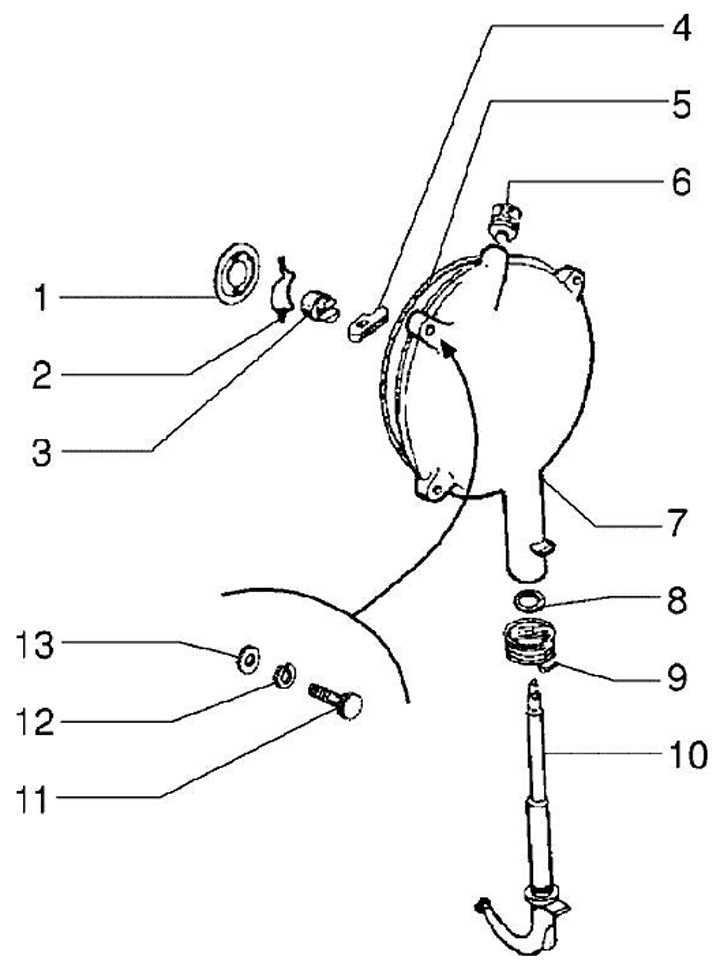 4
5
6
1
2
3
7
8
13
9
12
10
11