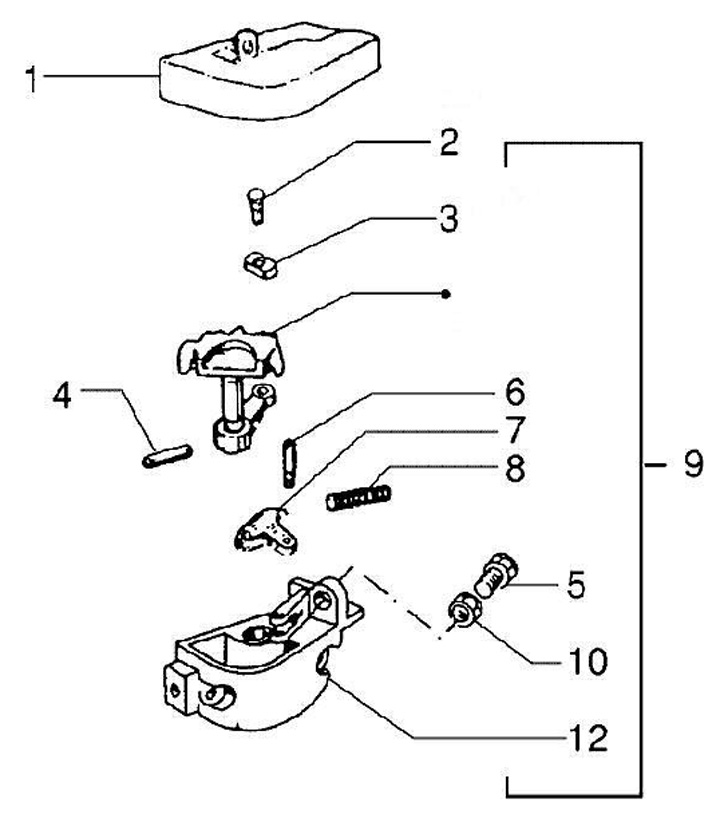 1
2
3
4
6
7
8
9
5
10
12