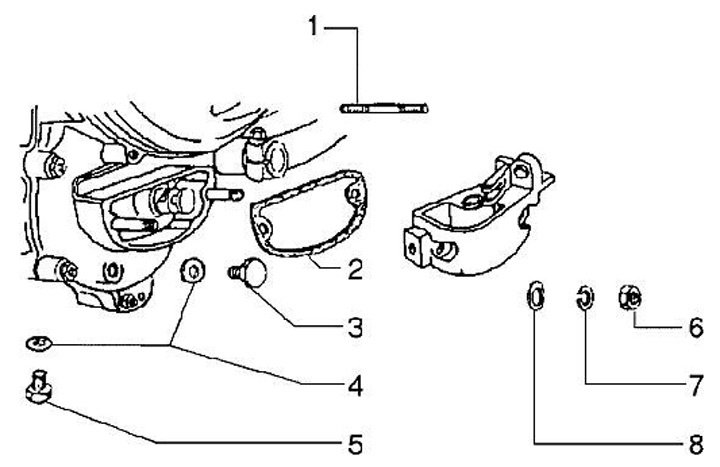 1
2
3
4
5
6
7
8