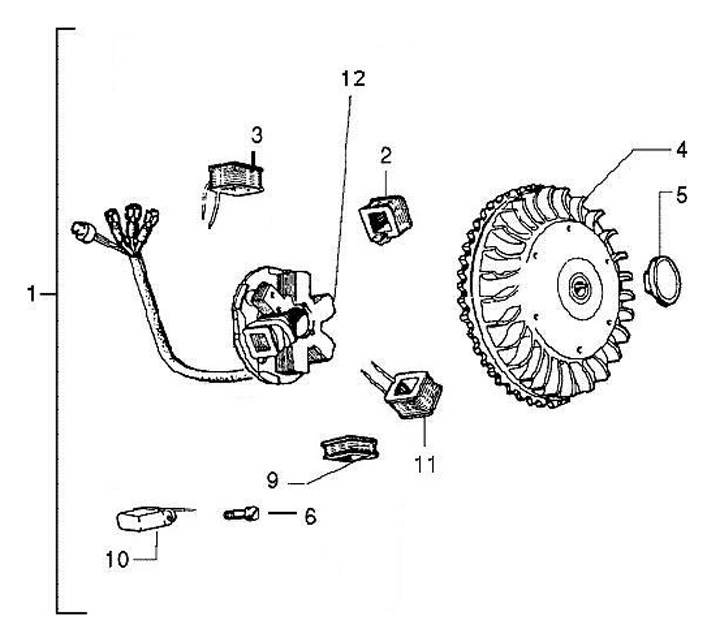 12
3
2
4
5
1
11
9
6
10