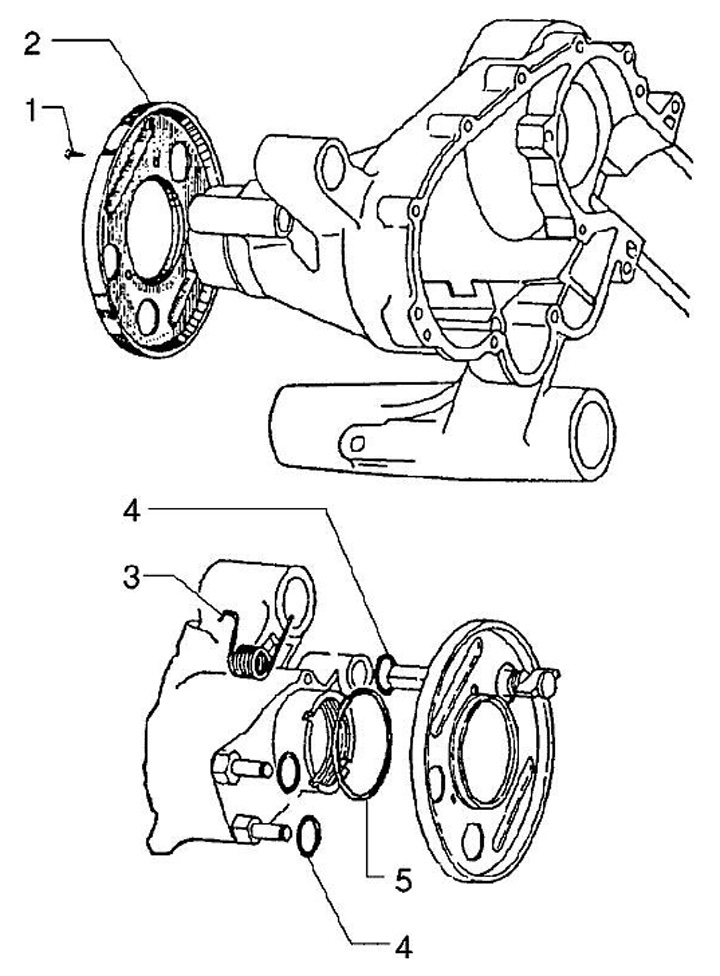 2
1
4
3
5
4