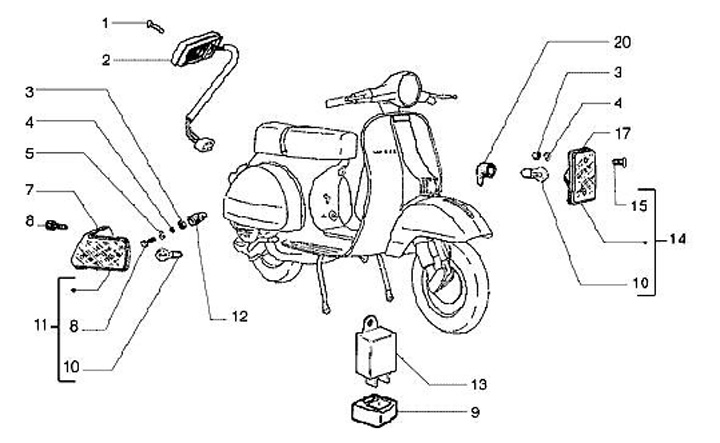 1
2
3
4
5
7
8
11
8
10
12
20
3
4
17
15
14
10
13
9