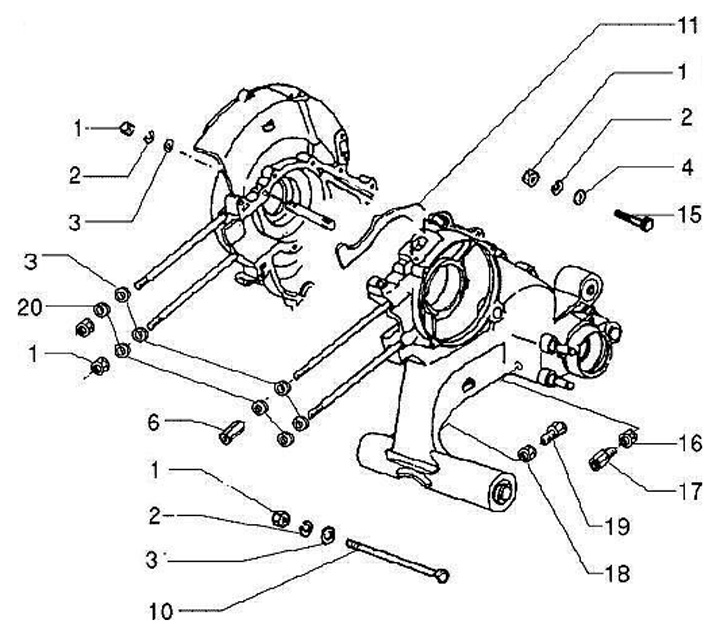 11
1
2
4
15
1
2
3
3
20
1
6
1
2
3
10
16
17
19
18