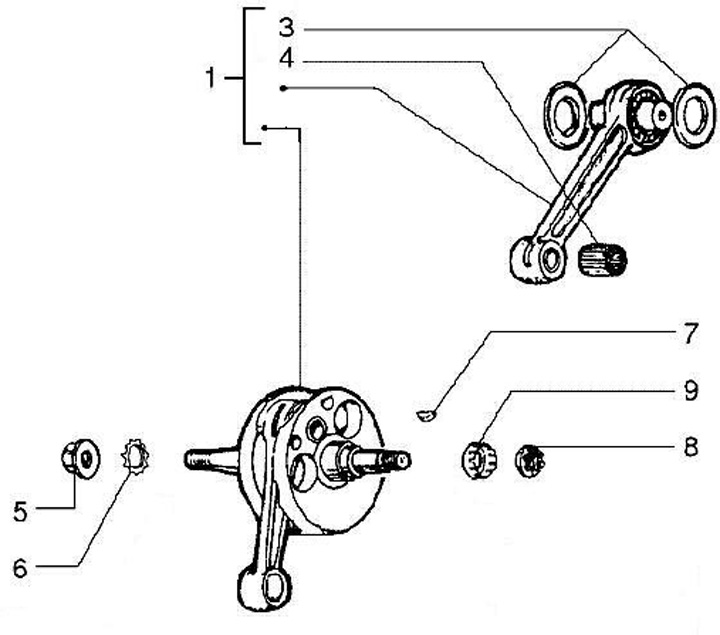 1
3
4
7
9
8
5
6