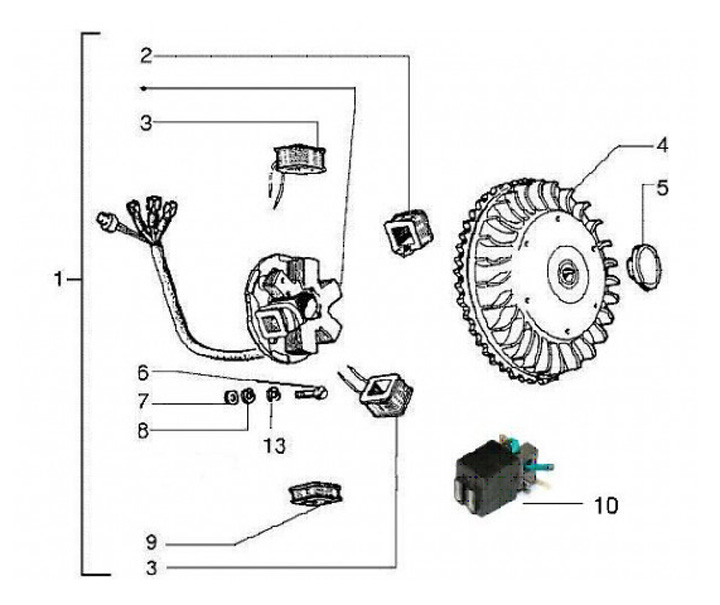 2
3
4
5
1
6
7
8
13
10
9
3