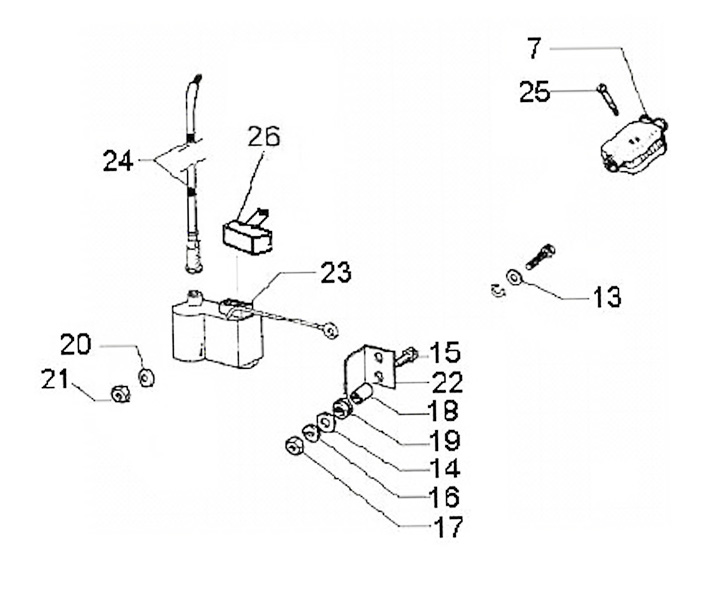 7
25
24
26
23
13
20
21
15
22
18
19
14
16
17