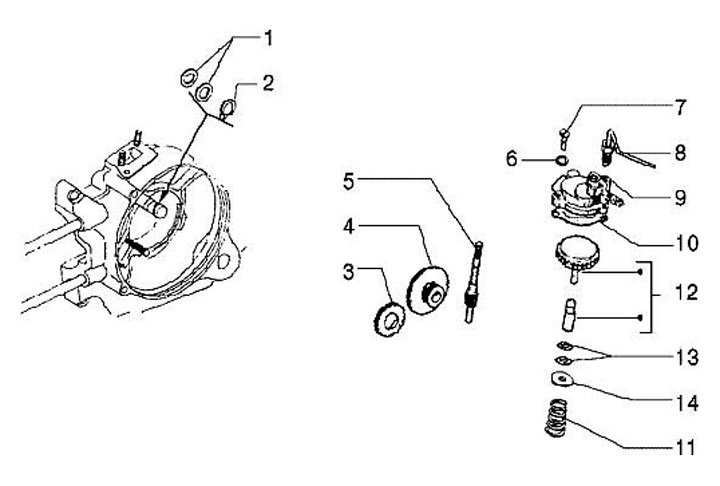 1
2
5
4
3
7
6
8
9
10
12
13
14
11