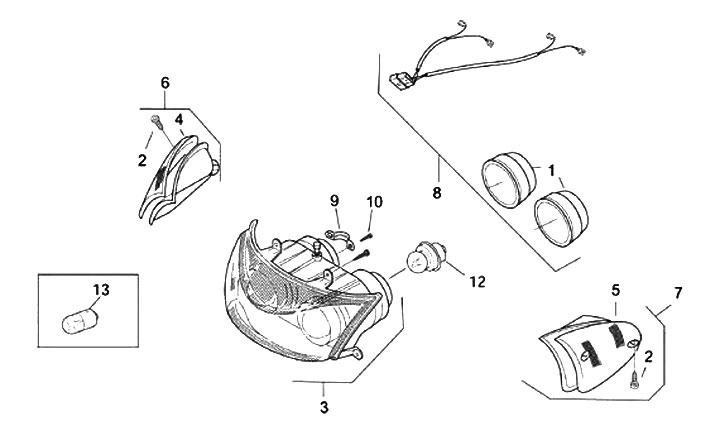 6
4
2
8
1
9
10
12
13
5
7
2
3