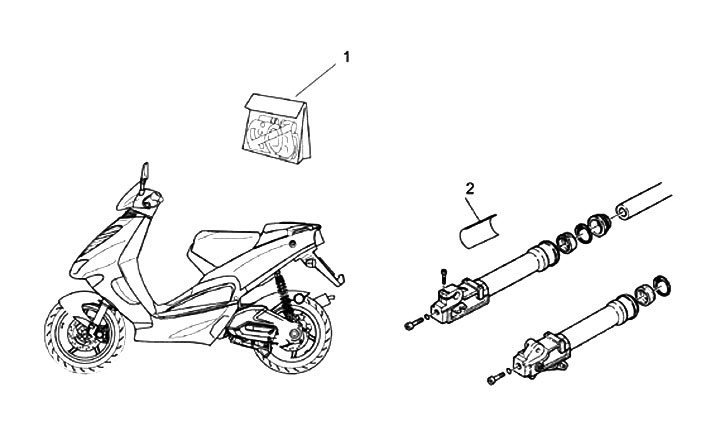 1

2