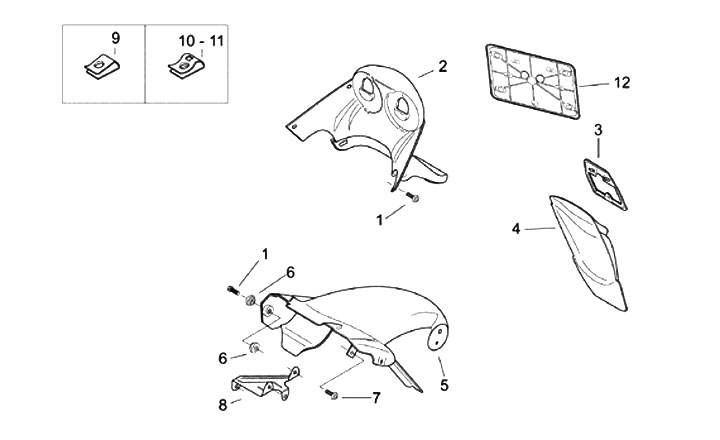 9
10 - 11
2
12
3
1
4
1
6
6
5
7
8