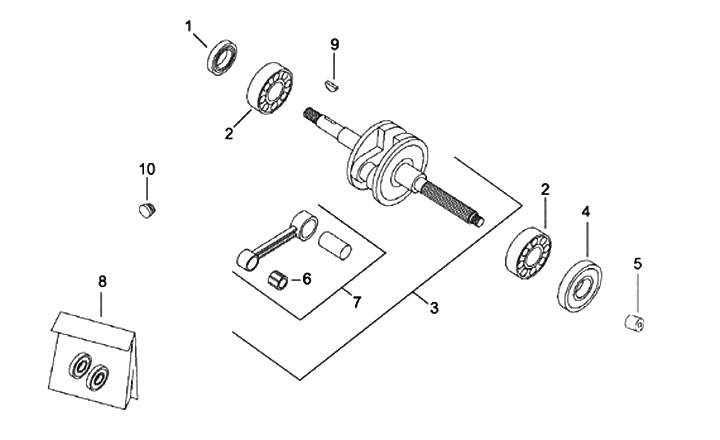 1
9
2
10
2
4
5
6
7
3
8