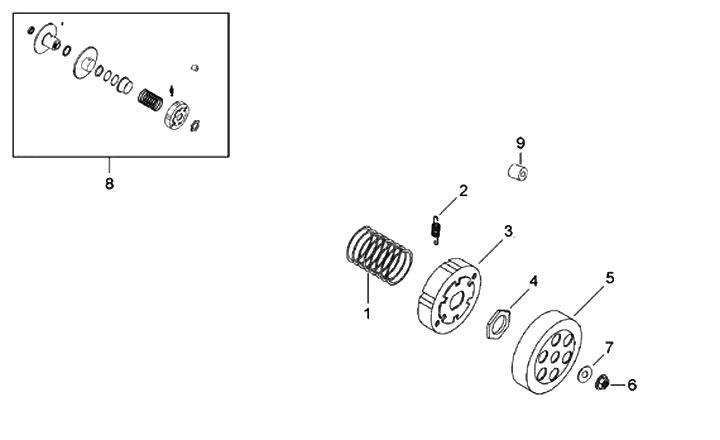 8
9
2
3
4
5
1
7
6