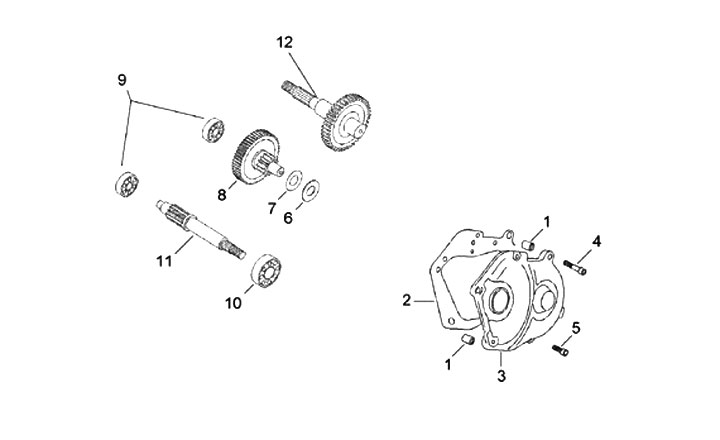 12
9
8
7
6
11
10
1
4
2
5
1
3