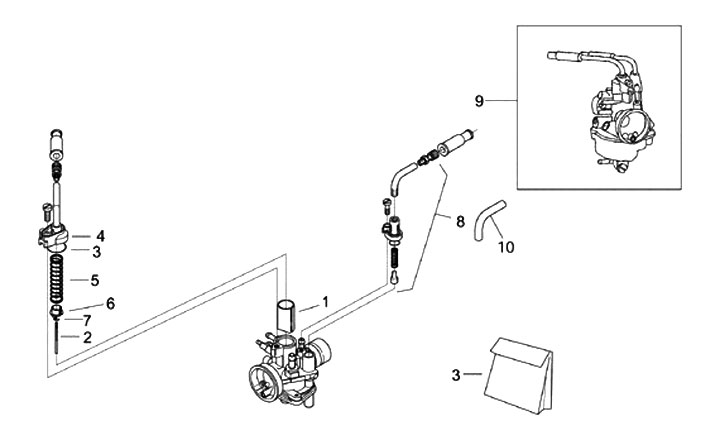 9
4
3
5
6
7
2
1
8
10
3