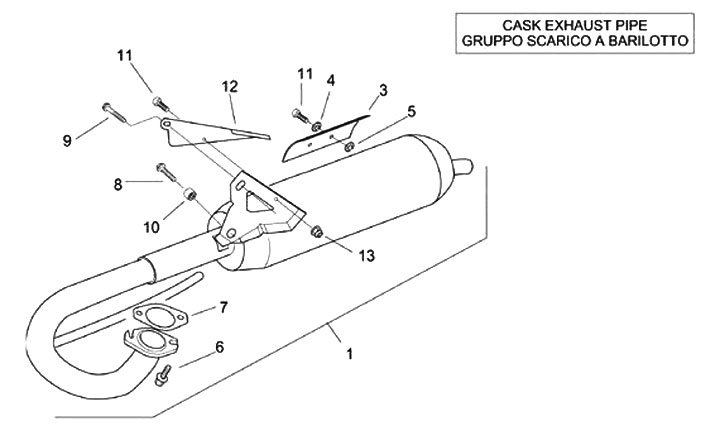 CASK EXHAUST PIPE
GRUPPO SCARICO A BARILOTTO

11
12
11
4
3
5
9
8
10
13
7
6
1