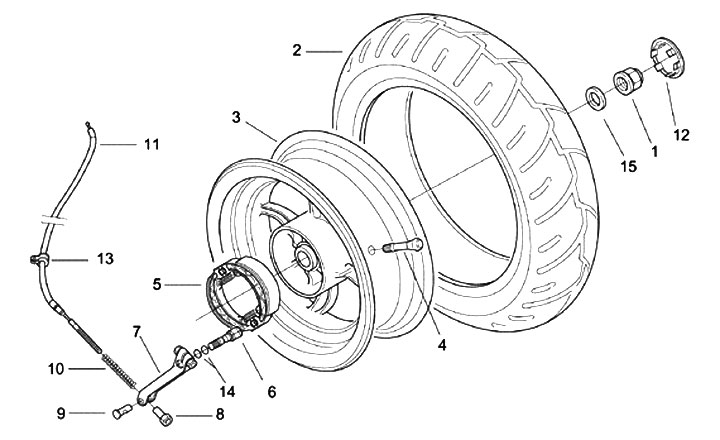 2
3
11
12
1
15
13
5
4
7
10
14
6
9
8