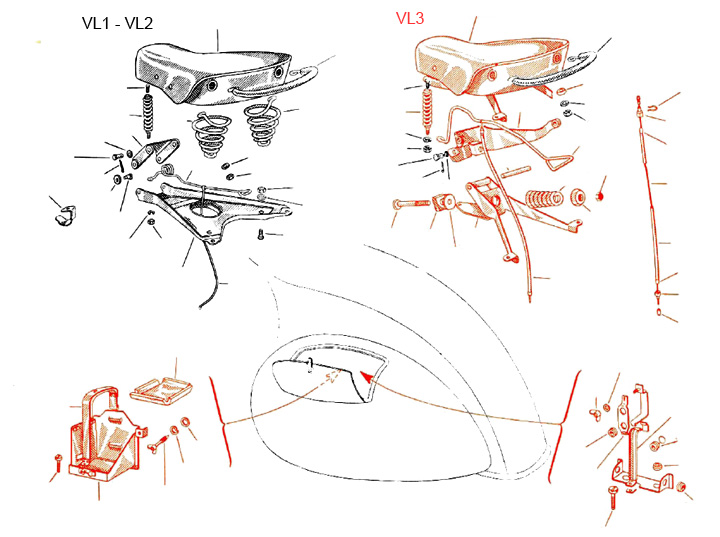 VL1 - VL2

VL3