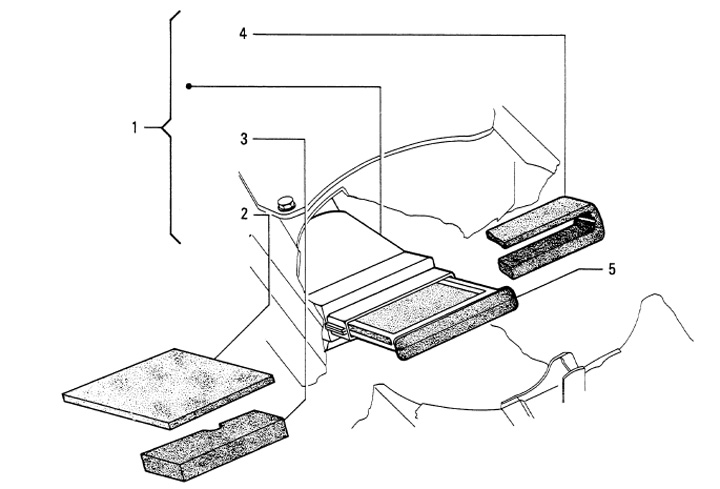 4
1
3
2
5