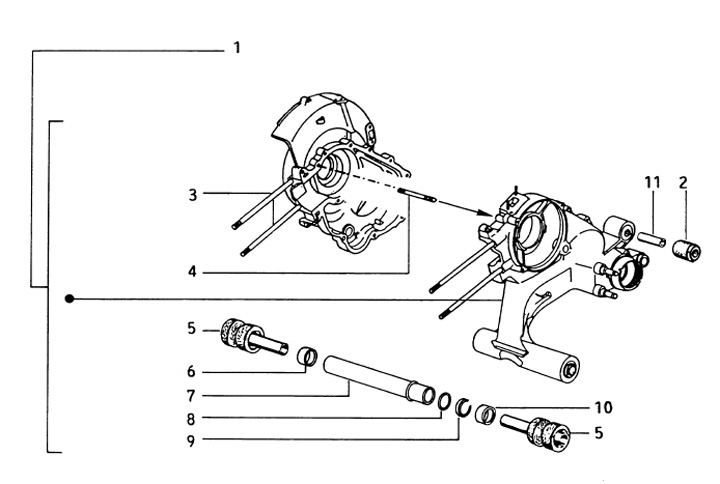 1
3
4
11
2
5
6
7
8
9
10
5