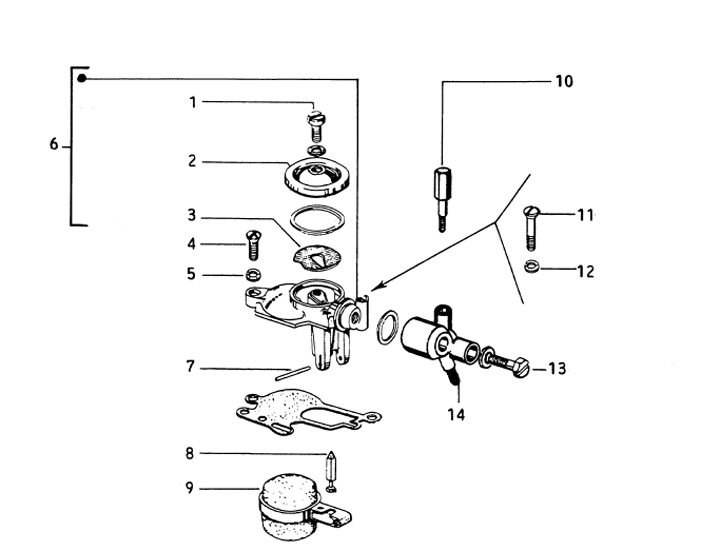 6
1
2
3
4
5
7
8
9
10
11
12
13
14