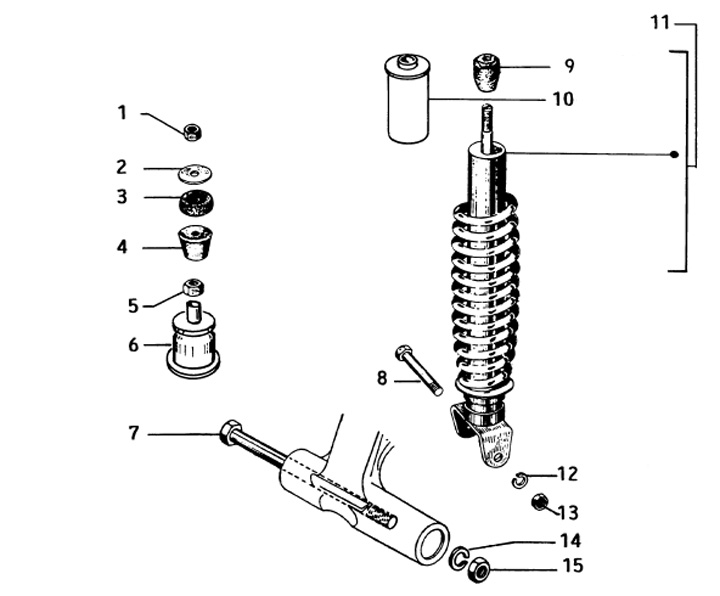 11
9
10
1
2
3
4
5
6
8
7
12
13
14
15