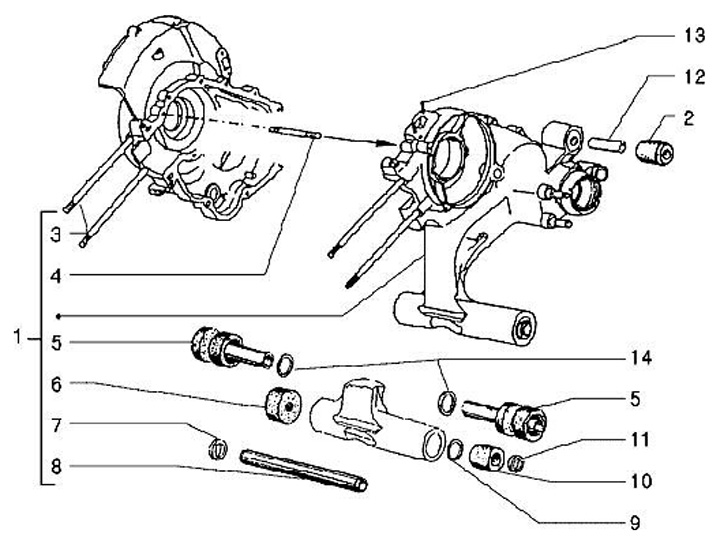 13
12
2
3
4
1
5
14
6
5
7
11
8
10
9