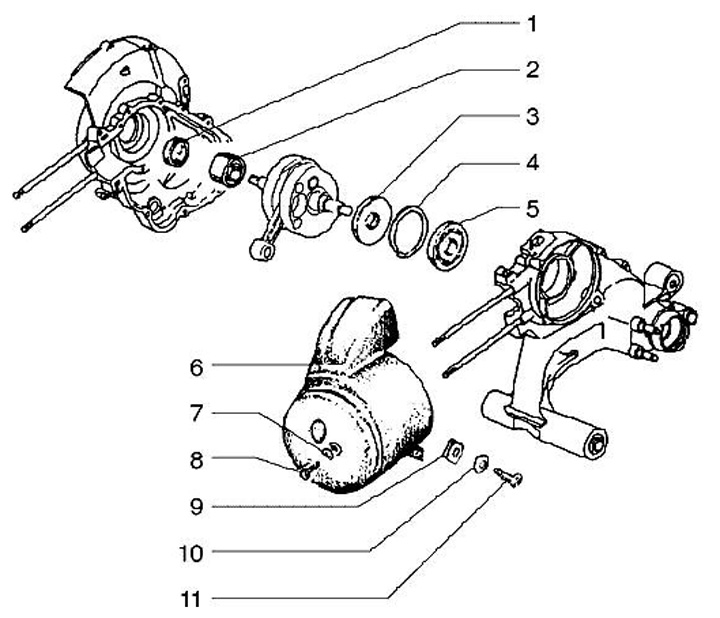 1
2
3
4
5
1
6
7
8
9
10
11