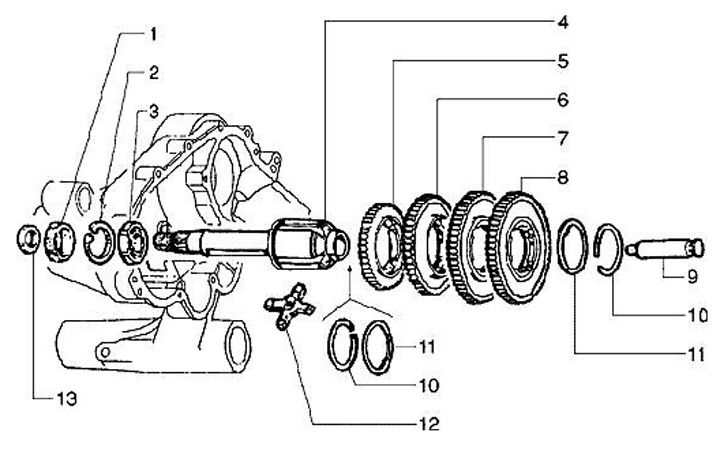 1
2
3
4
5
6
7
8
9
10
11
11
10
12
13