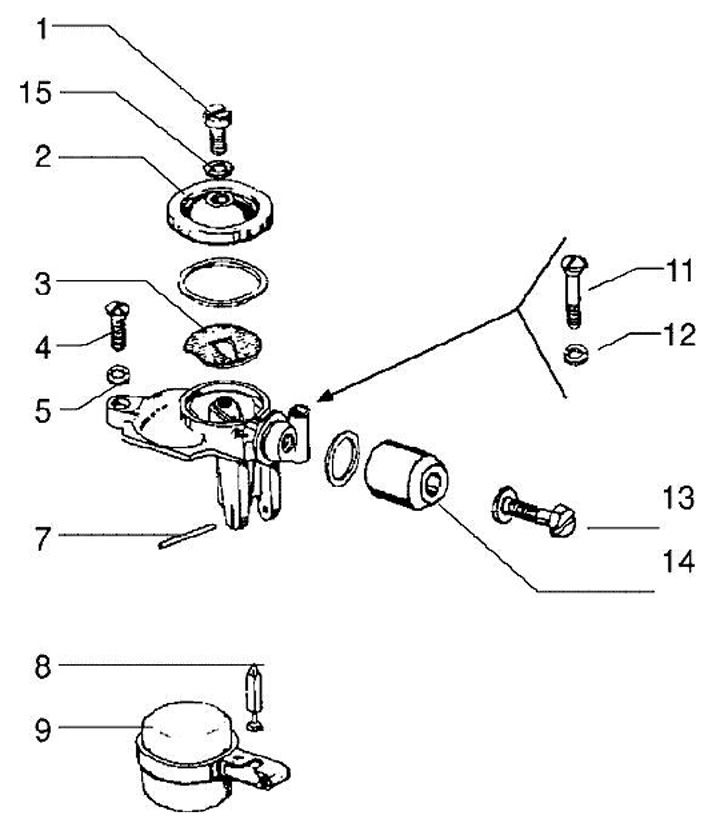 1
15
2
3
4
5
7
11
12
13
14
8
9