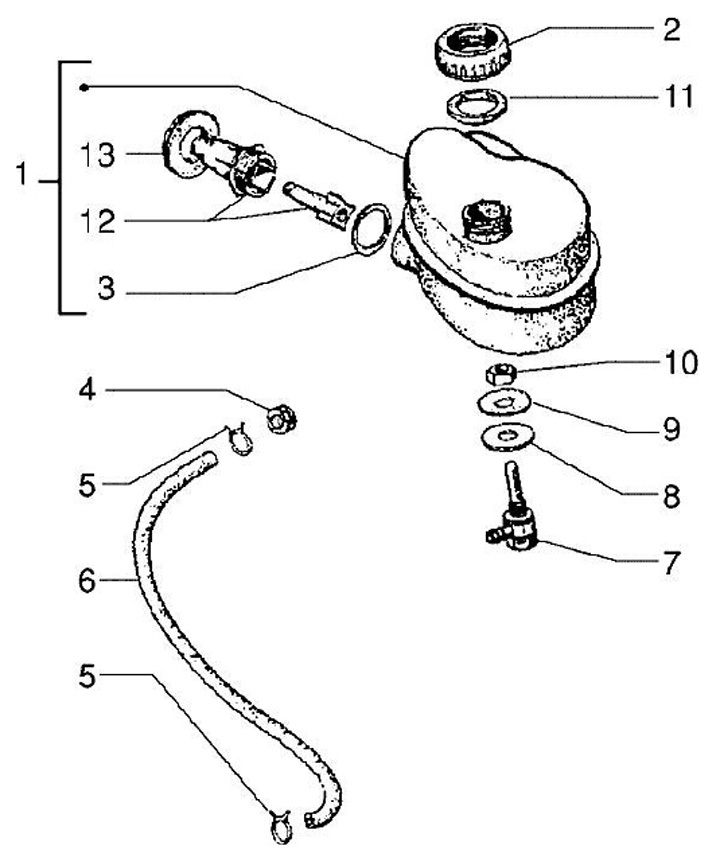 2
11
1
13
12
3
10
4
9
5
8
7
6
5