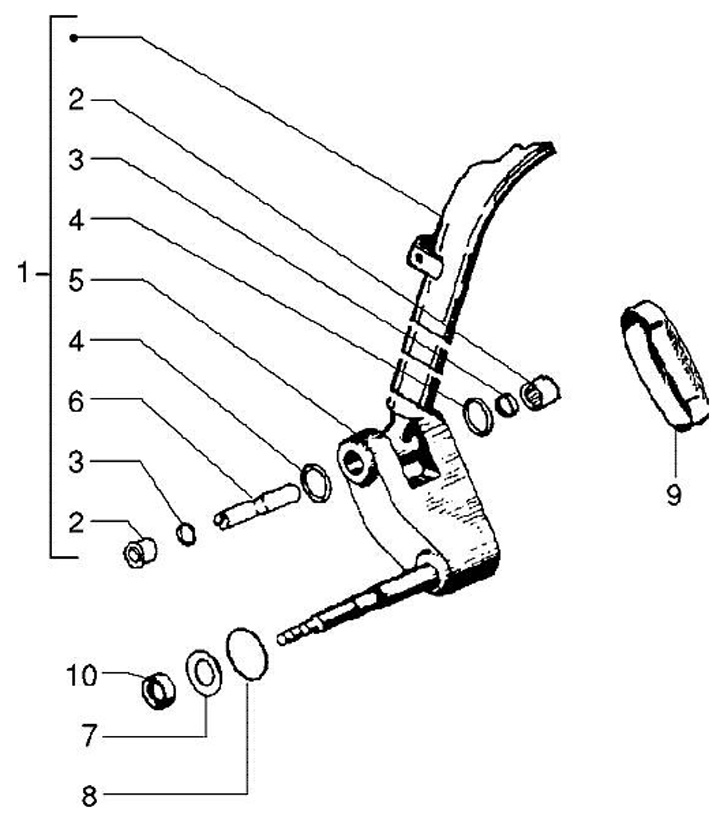 1
2
3
4
5
4
6
3
2
9
10
7
8