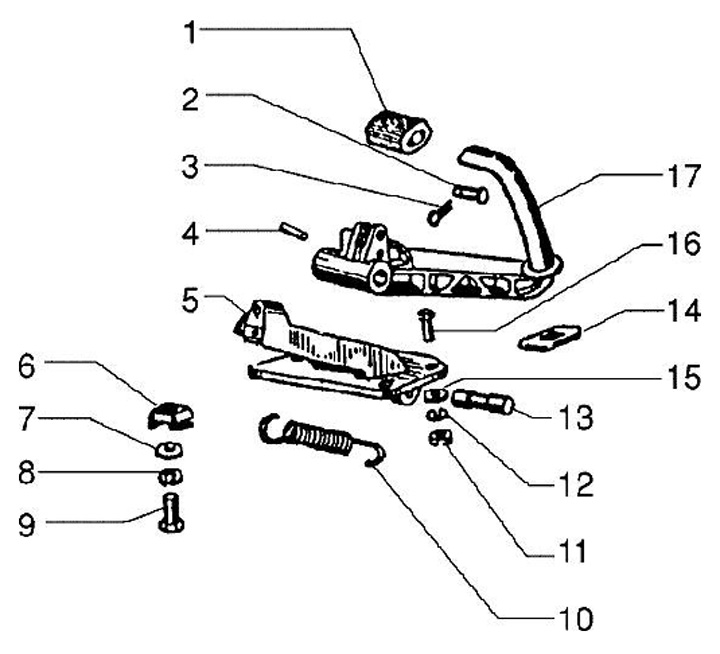 1
2
3
4
5
6
7
8
9
17
16
14
15
13
12
11
10