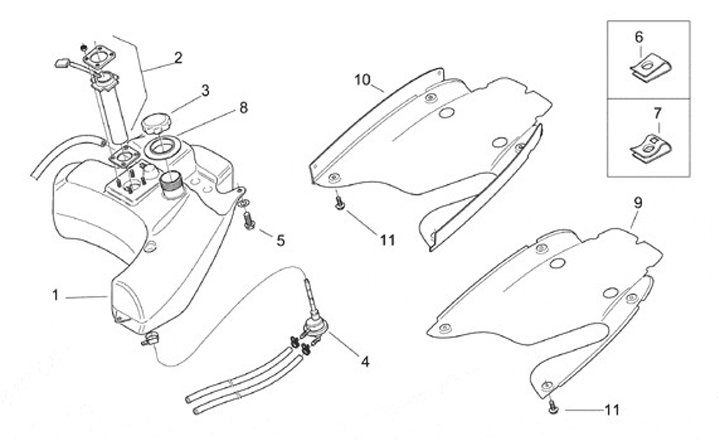 2
3
8
10
6
7
5
11
9
1
4
11