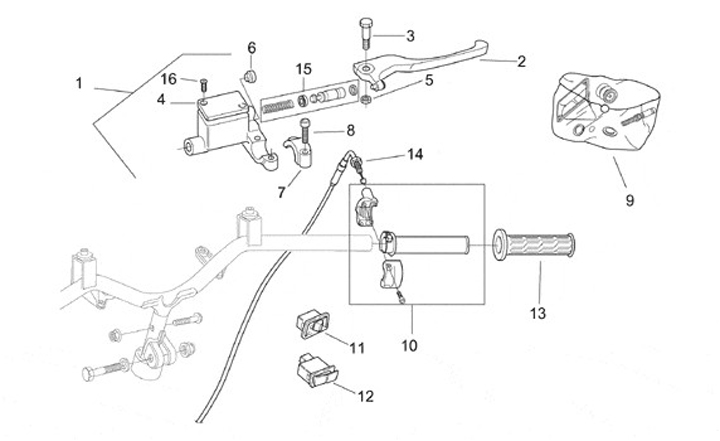 1
16
4
6
15
3
2
5
8
7
14
9
10
13
11
12