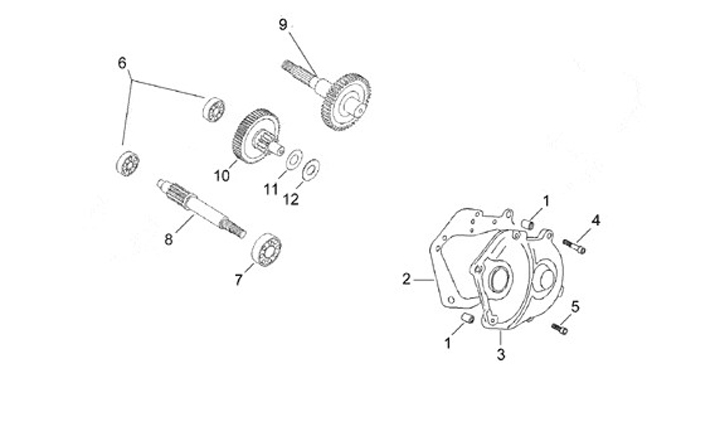 9
6
10
11
12
8
7
1
4
2
5
1
3