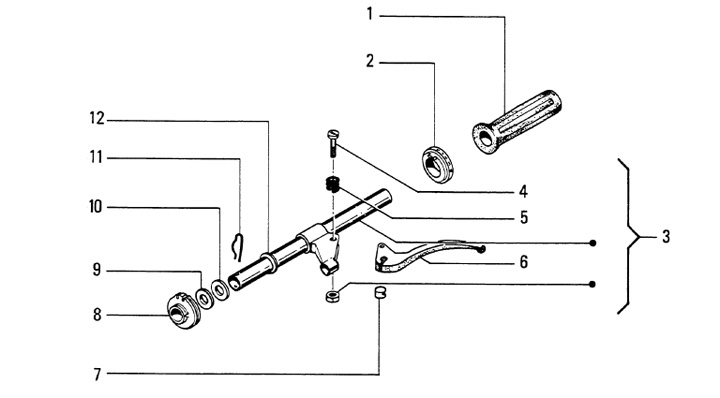 1
2
12
11
10
9
8
7
4
5
6
3