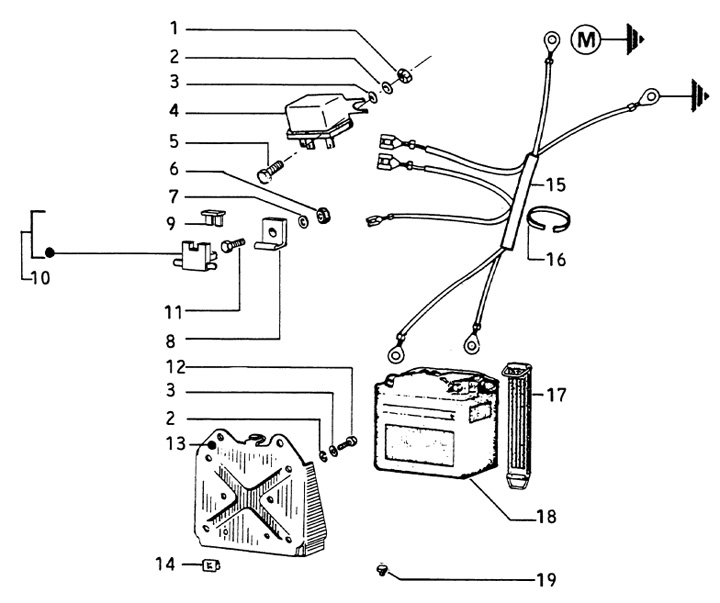 1
2
3
4
5
6
7
9
10
11
8
12
3
2
13
14
M
15
16
17
18
19